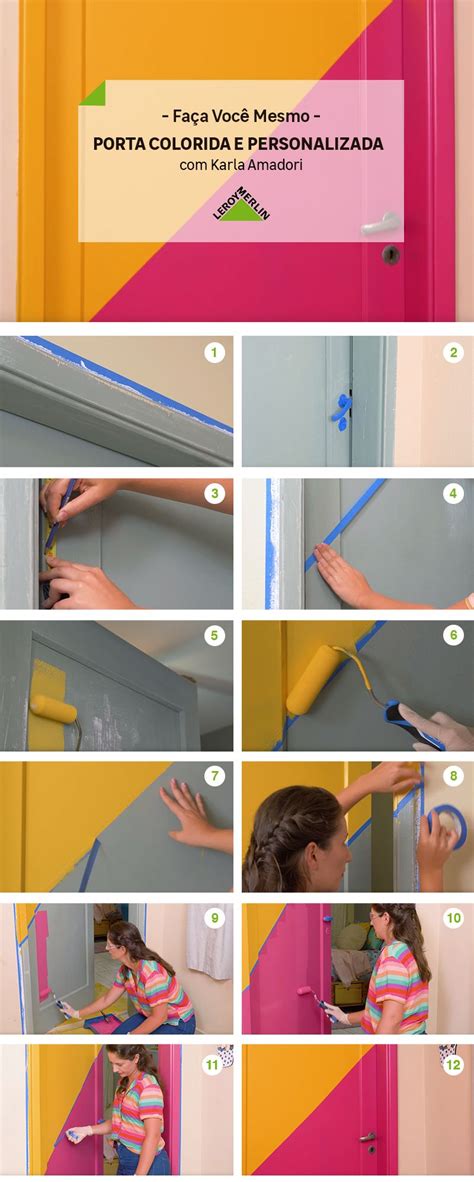 - Faça Você Mesmo -
PORTA COLORIDA E PERSONALIZADA
com Karla Amadori

LEROY MERLIN

1
2
3
4
5
6
7
8
9
10
11
12