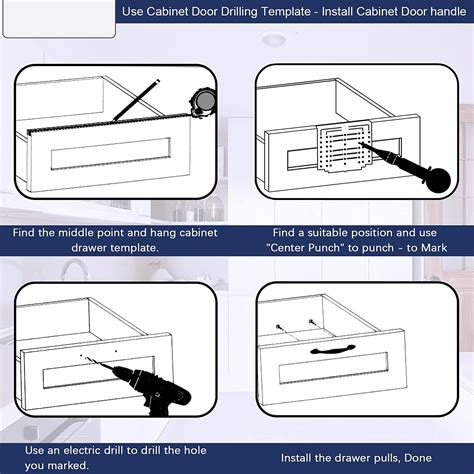 Use Cabinet Door Drilling Template - Install Cabinet Door handle

Find the middle point and hang cabinet drawer template.

Find a suitable position and use "Center Punch" to punch - to Mark

Use an electric drill to drill the hole you marked.

Install the drawer pulls, Done