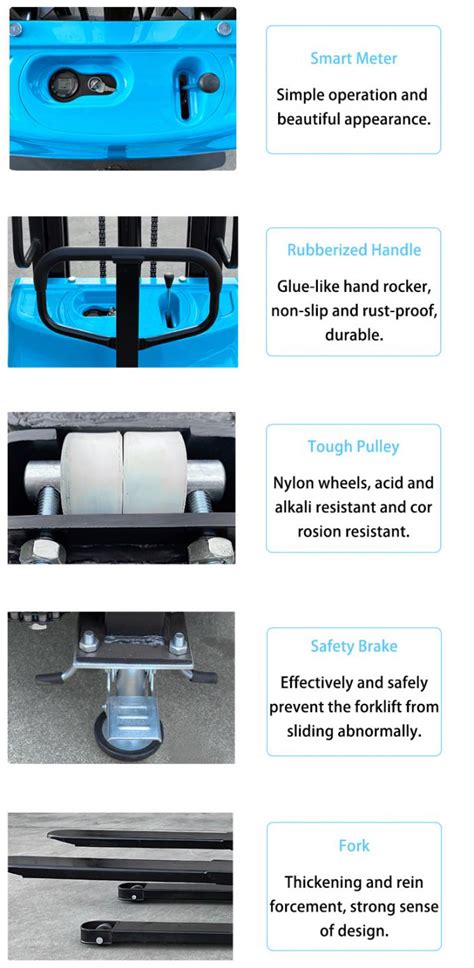 Smart Meter

Simple operation and beautiful appearance.

Rubberized Handle

Glue-like hand rocker, non-slip and rust-proof, durable.

Tough Pulley

Nylon wheels, acid and alkali resistant and cor rosion resistant.

Safety Brake

Effectively and safely prevent the forklift from sliding abnormally.

Fork

Thickening and rein forcement, strong sense of design.