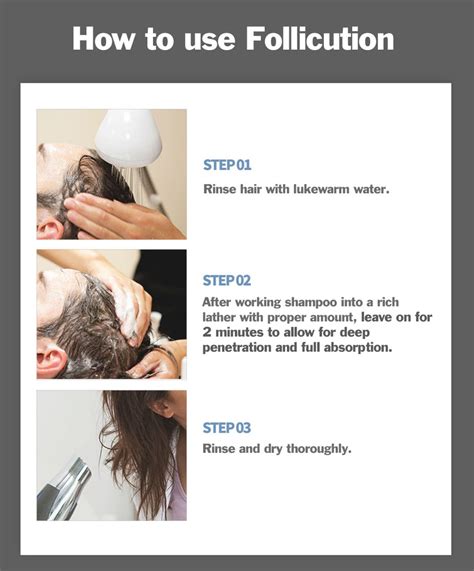 How to use Follicution

STEP 01
Rinse hair with lukewarm water.

STEP 02
After working shampoo into a rich lather with proper amount, leave on for 2 minutes to allow for deep penetration and full absorption.

STEP 03
Rinse and dry thoroughly.