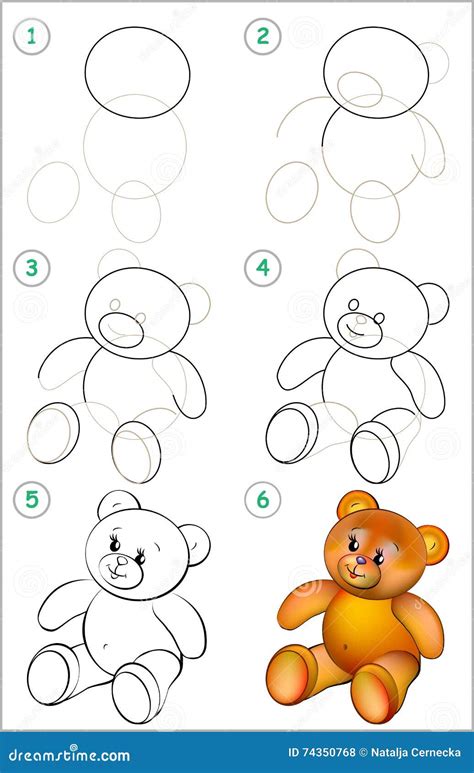 1
2
3
4
5
6
dreamstime.com
ID 74350768 © Natalja Cernecka