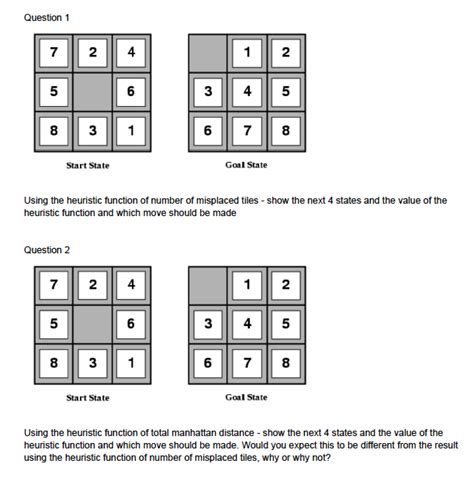 Question 1

| 7 | 2 | 4 |
|---|---|---|
| 5 |  | 6 |
| 8 | 3 | 1 |

Start State

|  | 1 | 2 |
|---|---|---|
| 3 | 4 | 5 |
| 6 | 7 | 8 |

Goal State

Using the heuristic function of number of misplaced tiles - show the next 4 states and the value of the heuristic function and which move should be made

Question 2

| 7 | 2 | 4 |
|---|---|---|
| 5 |  | 6 |
| 8 | 3 | 1 |

Start State

|  | 1 | 2 |
|---|---|---|
| 3 | 4 | 5 |
| 6 | 7 | 8 |

Goal State

Using the heuristic function of total manhattan distance - show the next 4 states and the value of the heuristic function and which move should be made. Would you expect this to be different from the result using the heuristic function of number of misplaced tiles, why or why not?