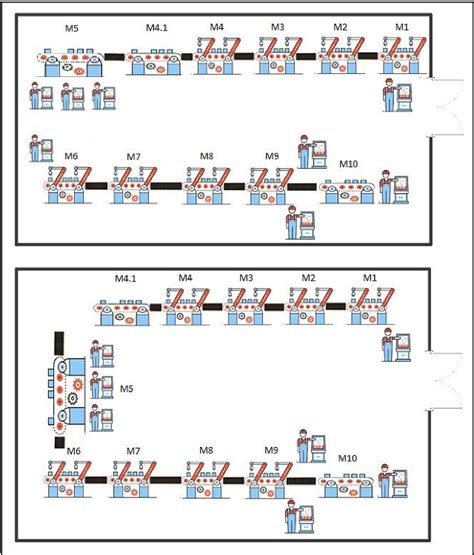 M5 M4.1 M4 M3 M2 M1

M6 M7 M8 M9 M10

M4.1 M4 M3 M2 M1

M5

M6 M7 M8 M9 M10