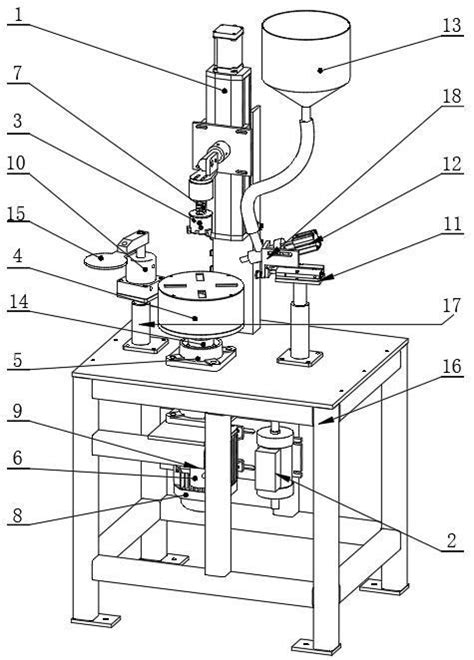 1
7
3
10
15
4
14
5
9
6
8
13
18
12
11
17
16
2