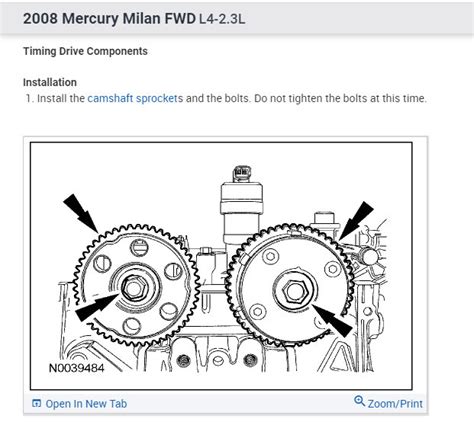 2008 Mercury Milan FWD L4-2.3L

Timing Drive Components

Installation
1. Install the camshaft sprockets and the bolts. Do not tighten the bolts at this time.

N0039484

Open In New Tab

Zoom/Print