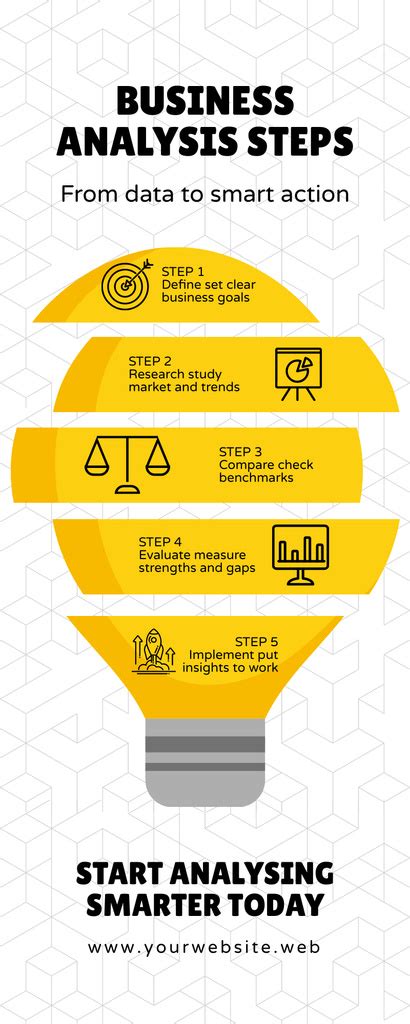 BUSINESS ANALYSIS STEPS

From data to smart action

STEP 1
Define set clear business goals

STEP 2
Research study market and trends

STEP 3
Compare check benchmarks

STEP 4
Evaluate measure strengths and gaps

STEP 5
Implement put insights to work

START ANALYSING SMARTER TODAY

www.yourwebsite.web