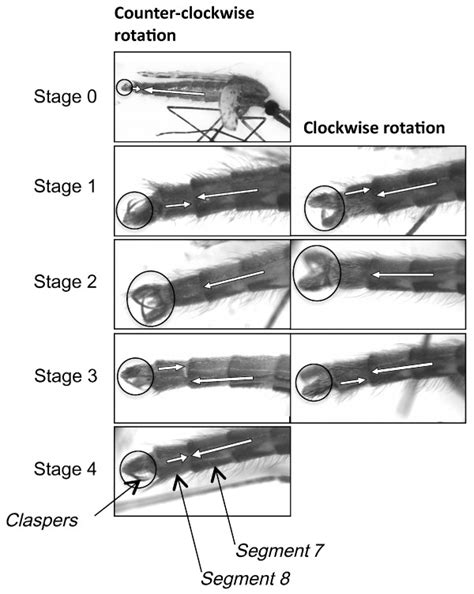 Counter-clockwise rotation

Clockwise rotation

Stage 0

Stage 1

Stage 2

Stage 3

Stage 4

Claspers

Segment 7

Segment 8