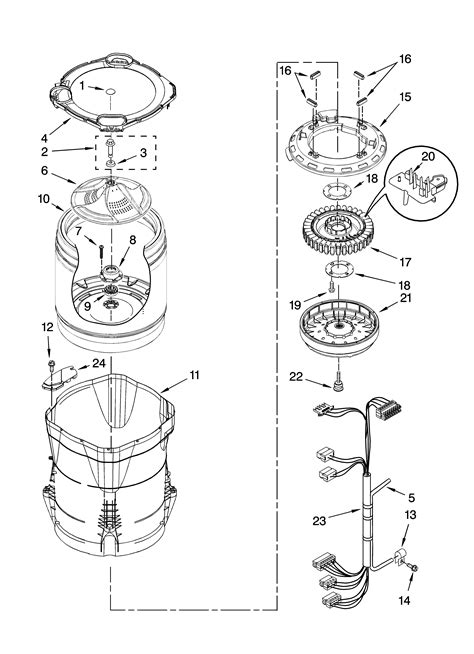 1
4
2
3
6
10
7
8
9
12
24
11
16
16
15
20
18
17
18
19
21
22
5
23
13
14