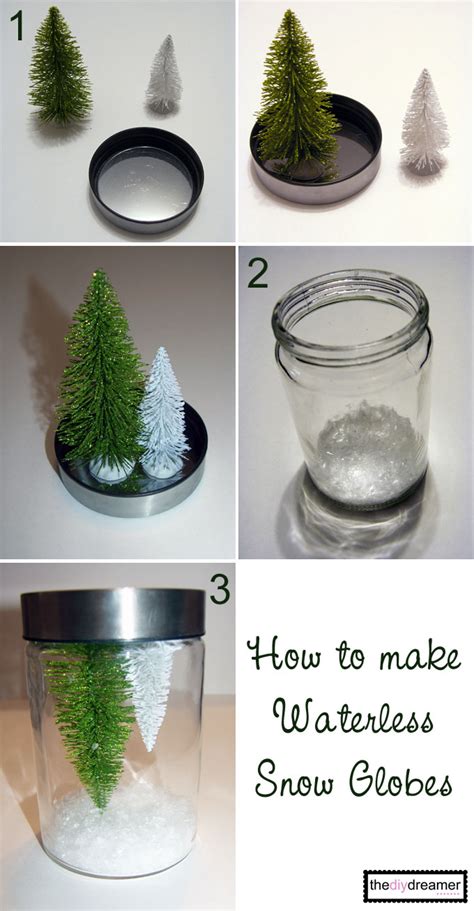 1

2

3

How to make Waterless Snow Globes

thediydreamer