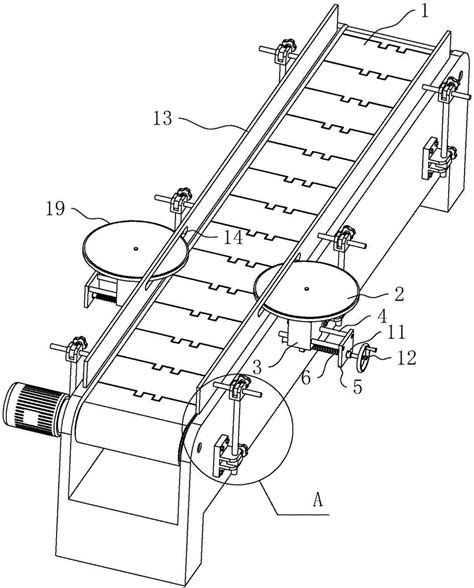 1
13
19
14
2
4
11
12
3
6
5
A