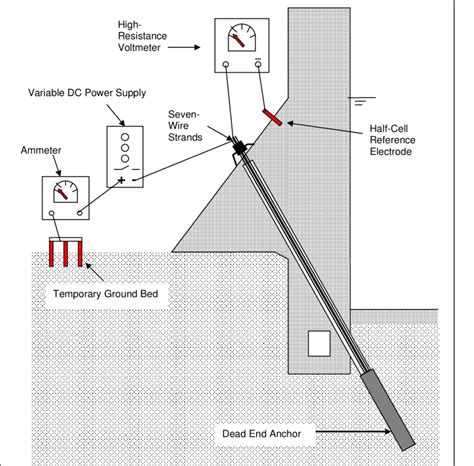 High-Resistance Voltmeter

Variable DC Power Supply

Seven-Wire Strands

Half-Cell Reference Electrode

Ammeter

+ -

Temporary Ground Bed

Dead End Anchor