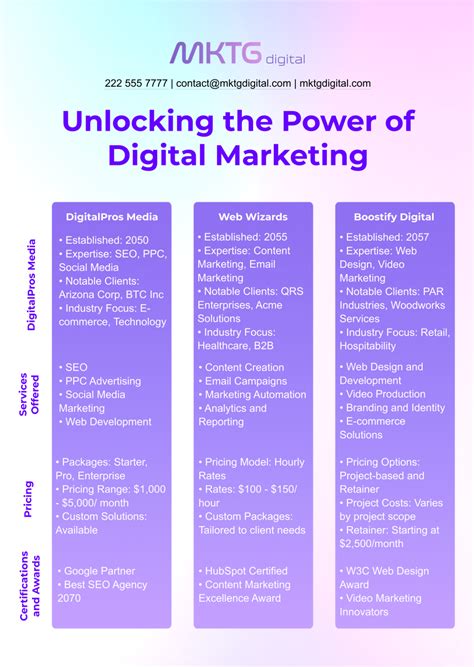 MKTG digital

222 555 7777 | contact@mktgdigital.com | mktgdigital.com

Unlocking the Power of Digital Marketing

| | DigitalPros Media | Web Wizards | Boostify Digital |
|---|---|---|---|
| DigitalPros Media | • Established: 2050 • Expertise: SEO, PPC, Social Media • Notable Clients: Arizona Corp, BTC Inc • Industry Focus: E-commerce, Technology | • Established: 2055 • Expertise: Content Marketing, Email Marketing • Notable Clients: QRS Enterprises, Acme Solutions • Industry Focus: Healthcare, B2B | • Established: 2057 • Expertise: Web Design, Video Marketing • Notable Clients: PAR Industries, Woodworks Services • Industry Focus: Retail, Hospitability |
| Services Offered | • SEO • PPC Advertising • Social Media Marketing • Web Development | • Content Creation • Email Campaigns • Marketing Automation • Analytics and Reporting | • Web Design and Development • Video Production • Branding and Identity • E-commerce Solutions |
| Pricing | • Packages: Starter, Pro, Enterprise • Pricing Range: $1,000 - $5,000/ month • Custom Solutions: Available | • Pricing Model: Hourly Rates • Rates: $100 - $150/ hour • Custom Packages: Tailored to client needs | • Pricing Options: Project-based and Retainer • Project Costs: Varies by project scope • Retainer: Starting at $2,500/month |
| Certifications and Awards | • Google Partner • Best SEO Agency 2070 | • HubSpot Certified • Content Marketing Excellence Award | • W3C Web Design Award • Video Marketing Innovators |