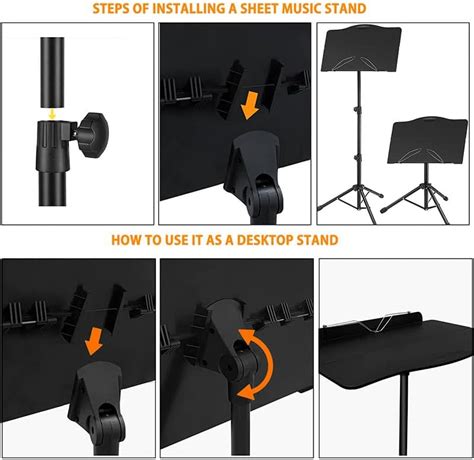 STEPS OF INSTALLING A SHEET MUSIC STAND

HOW TO USE IT AS A DESKTOP STAND