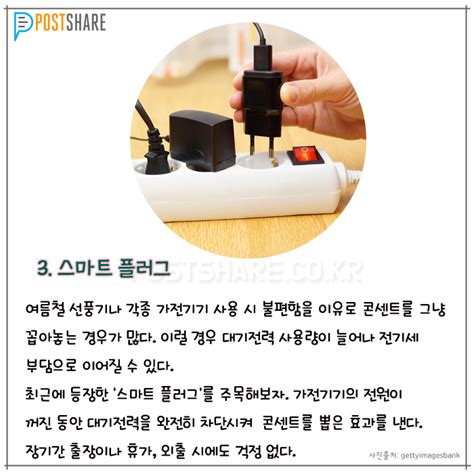 POSTSHARE

3. 스마트 플러그

POSTSHARE.CO.KR

여름철 선풍기나 각종 가전기기 사용 시 불편함을 이유로 콘센트를 그냥 꼽아놓는 경우가 많다. 이럴 경우 대기전력 사용량이 늘어나 전기세 부담으로 이어질 수 있다.
최근에 등장한 '스마트 플러그'를 주목해보자. 가전기기의 전원이 꺼진 동안 대기전력을 완전히 차단시켜 콘센트를 뽑은 효과를 낸다. 장기간 출장이나 휴가, 외출 시에도 걱정 없다.

사진출처: gettyimagesbank