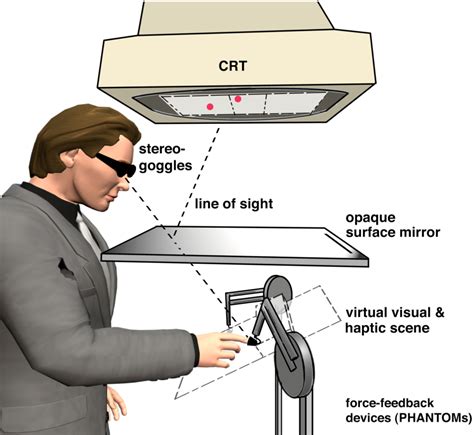 CRT

stereo-goggles

line of sight

opaque surface mirror

virtual visual & haptic scene

force-feedback devices (PHANTOMs)