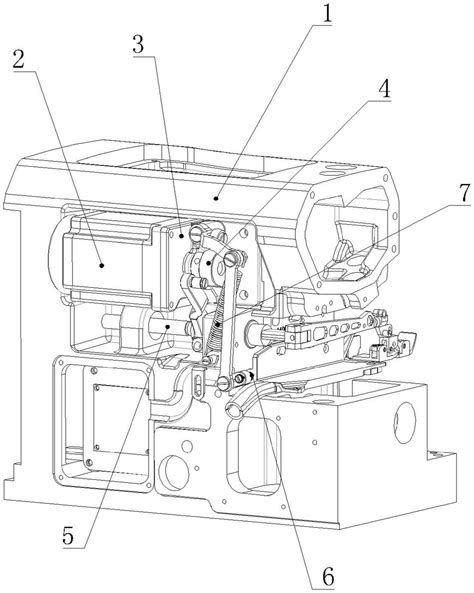 1
3
2
4
7
5
6