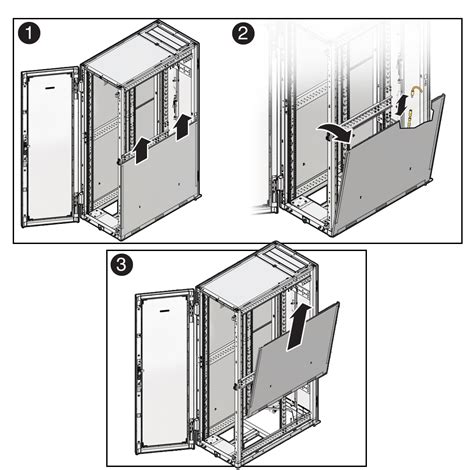 1

2

3