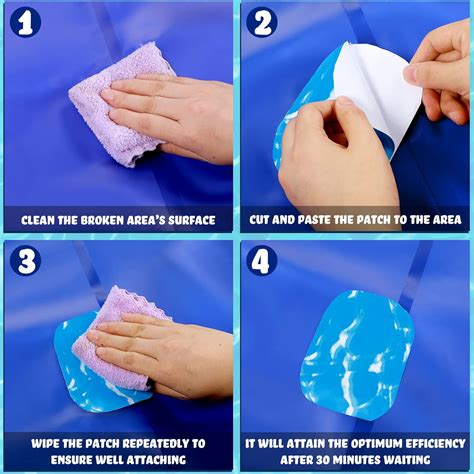 1

CLEAN THE BROKEN AREA'S SURFACE

2

CUT AND PASTE THE PATCH TO THE AREA

3

WIPE THE PATCH REPEATEDLY TO ENSURE WELL ATTACHING

4

IT WILL ATTAIN THE OPTIMUM EFFICIENCY AFTER 30 MINUTES WAITING