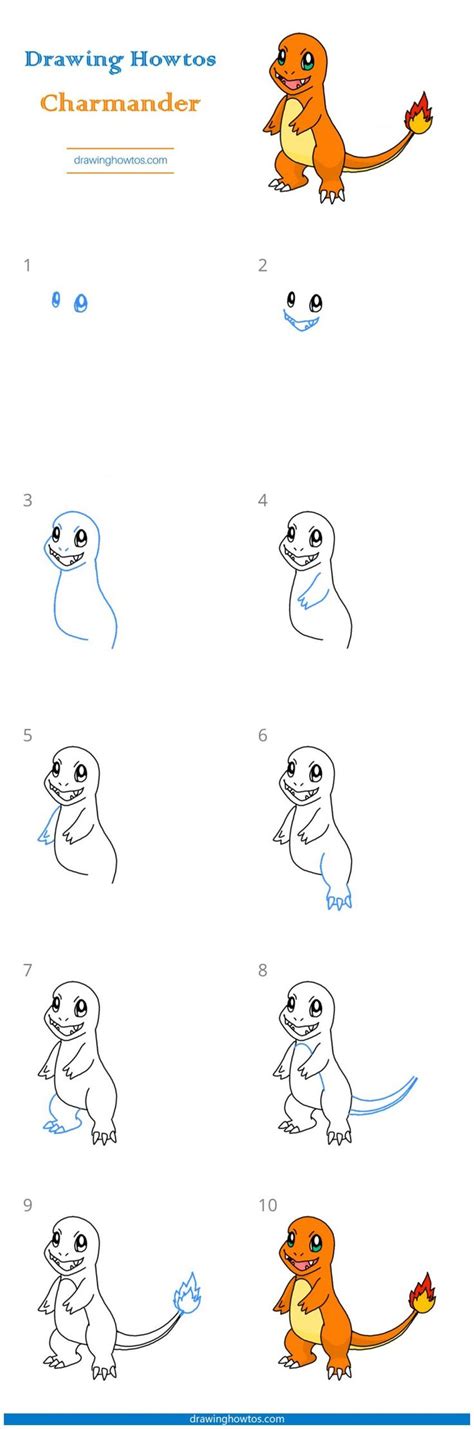 Drawing Howtos
Charmander
drawinghowtos.com

1

2

3

4

5

6

7

8

9

10

drawinghowtos.com