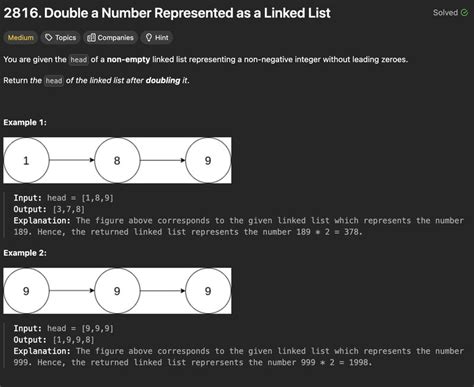 2816. Double a Number Represented as a Linked List

Solved

Medium Topics Companies Hint

You are given the head of a non-empty linked list representing a non-negative integer without leading zeroes.

Return the head of the linked list after doubling it.

Example 1:

1 8 9

Input: head = [1,8,9]
Output: [3,7,8]
Explanation: The figure above corresponds to the given linked list which represents the number 189. Hence, the returned linked list represents the number 189 * 2 = 378.

Example 2:

9 9 9

Input: head = [9,9,9]
Output: [1,9,9,8]
Explanation: The figure above corresponds to the given linked list which represents the number 999. Hence, the returned linked list reprersents the number 999 * 2 = 1998.