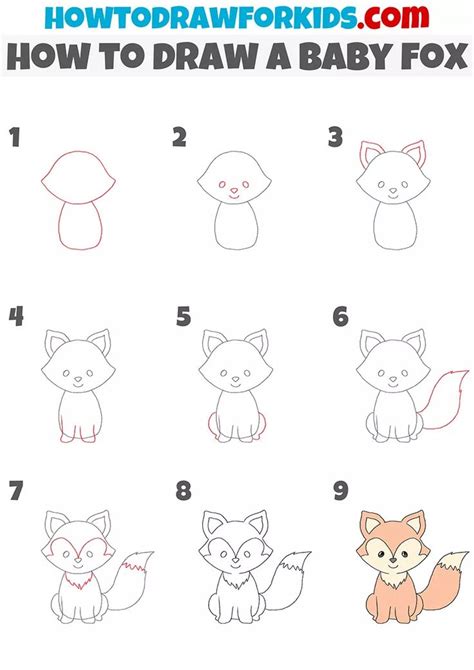 HOWTODRAWFORKIDS.com
HOW TO DRAW A BABY FOX

1

2

3

4

5

6

7

8

9