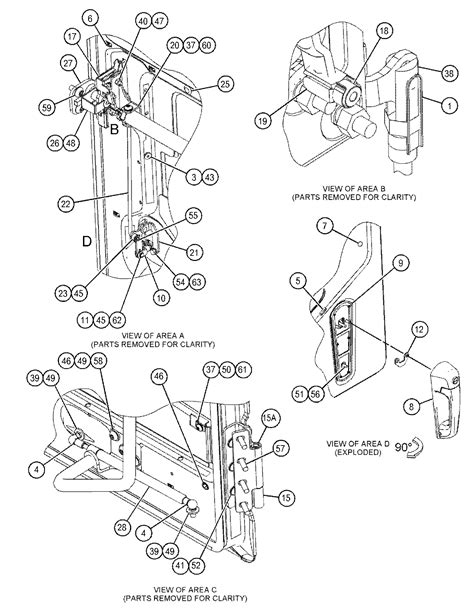 6
40 47
17
20 37 60
27
25
59
B
26 48
3 43
22
55
D
21
23 45
54 63
10
11 45 62
VIEW OF AREA A
(PARTS REMOVED FOR CLARITY)

18
38
1
19
VIEW OF AREA B
(PARTS REMOVED FOR CLARITY)

7
9
5
12
51 56
8
VIEW OF AREA D
(EXPLODED)
90°

46 49 58
39 49
46
37 50 61
15A
57
4
15
28
4
39 49
41 52
VIEW OF AREA C
(PARTS REMOVED FOR CLARITY)