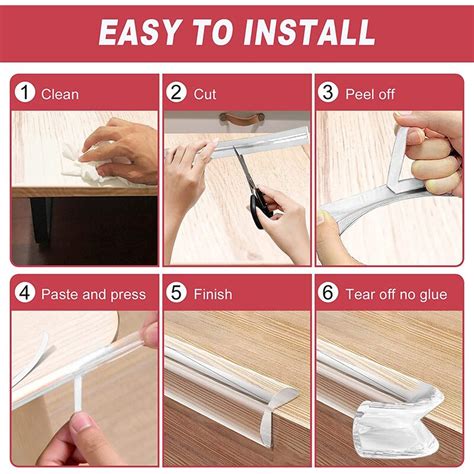 EASY TO INSTALL

1 Clean

2 Cut

3 Peel off

4 Paste and press

5 Finish

6 Tear off no glue