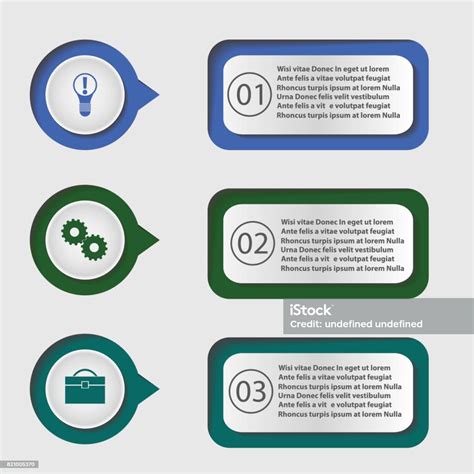 01

Wisi vitae Donec In eget ut lorem
Ante felis a vitae volutpat feugiat
Rhoncus turpis ipsum at lorem Nulla
Urna Donec felis velit vestibulum
Ante felis a vit e volutpat feugiat
Rhoncus turpis ipsum at lorem Nulla

02

Wisi vitae Donec In eget ut lorem
Ante felis a vitae volutpat feugiat
Rhoncus turpis ipsum at lorem Nulla
Urna Donec felis velit vestibulum
Ante felis a vit e volutpat feugiat
Rhoncus turpis ipsum at lorem Nulla

iStock
Credit: undefined undefined

03

Wisi vitae Donec In eget ut lorem
Ante felis a vitae volutpat feugiat
Rhoncus turpis ipsum at lorem Nulla
Urna Donec felis velit vestibulum
Ante felis a vit e volutpat feugiat
Rhoncus turpis ipsum at lorem Nulla

821005370