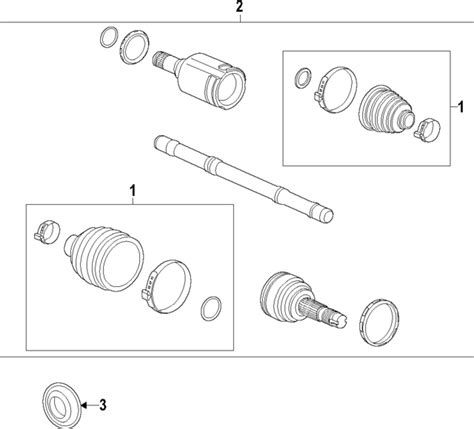 2
1
1
3