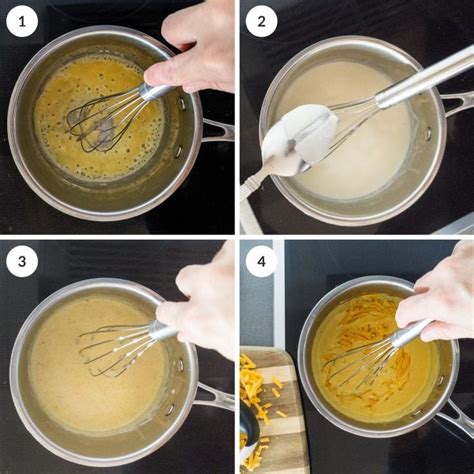 1

2

3

4