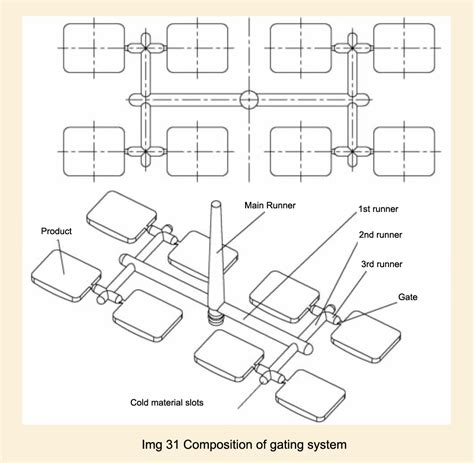 Main Runner

1st runner

Product

2nd runner

3rd runner

Gate

Cold material slots

Img 31 Composition of gating system