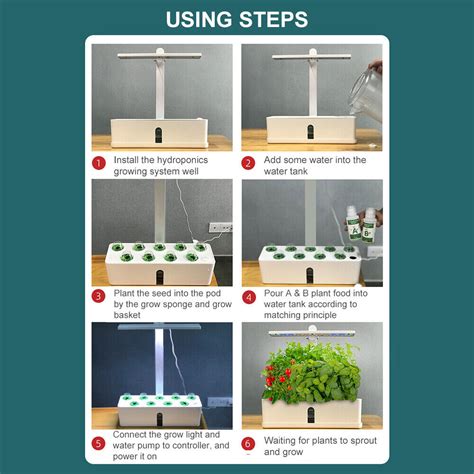 USING STEPS

1 Install the hydroponics growing system well

2 Add some water into the water tank

A B

3 Plant the seed into the pod by the grow sponge and grow basket

4 Pour A & B plant food into water tank according to matching principle

5 Connect the grow light and water pump to controller, and power it on

6 Waiting for plants to sprout and grow