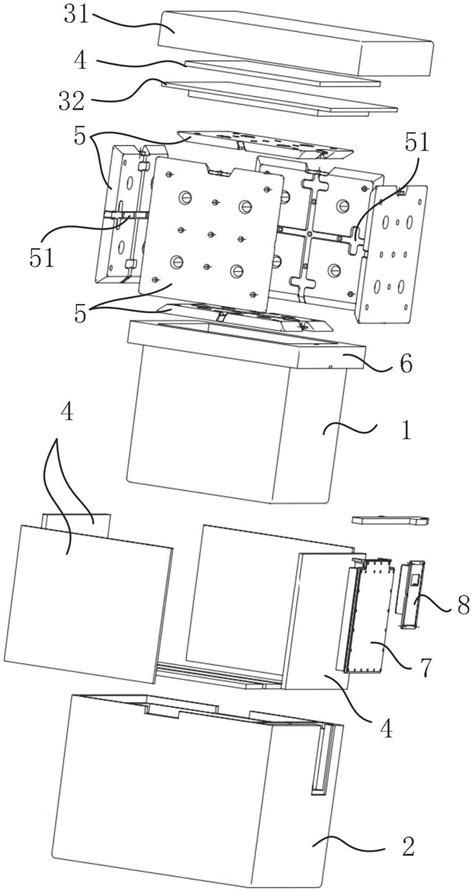 31
4
32
5
51
51
5
6
1
4
8
7
4
2