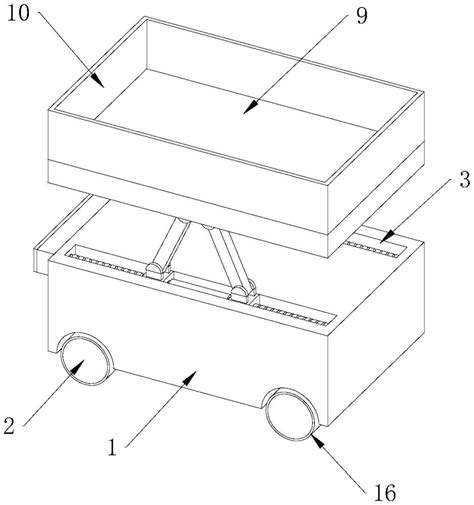 10
9
3
2
1
16