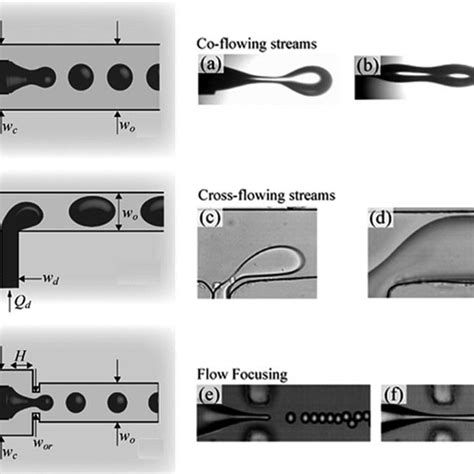 $w_c$

$w_o$

Co-flowing streams

(a)

(b)

$w_o$

$w_d$

$Q_d$

Cross-flowing streams

(c)

(d)

$H$

$w_c$

$w_{or}$

$w_o$

Flow Focusing

(e)

(f)