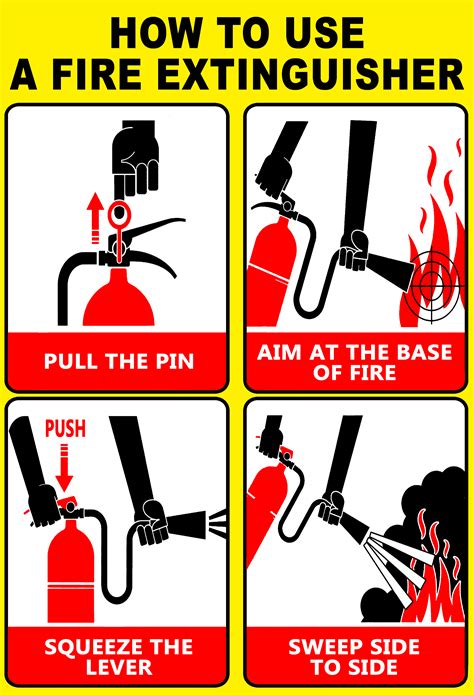 HOW TO USE
A FIRE EXTINGUISHER

PULL THE PIN

AIM AT THE BASE OF FIRE

PUSH

SQUEEZE THE LEVER

SWEEP SIDE TO SIDE