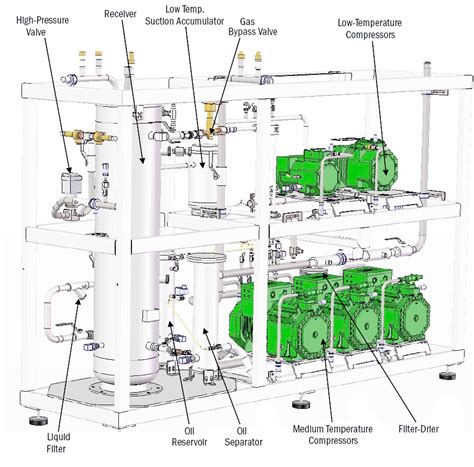 High-Pressure Valve

Receiver

Low Temp. Suction Accumulator

Gas Bypass Valve

Low-Temperature Compressors

Liquid Filter

Oil Reservoir

Oil Separator

Medium Temperature Compressors

Filter-Drier