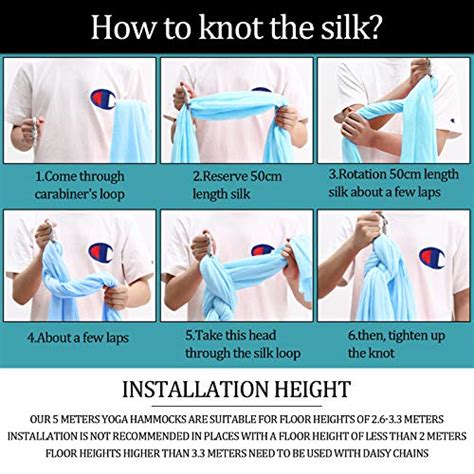 How to knot the silk?

1.Come through carabiner's loop

2.Reserve 50cm length silk

3.Rotation 50cm length silk about a few laps

4.About a few laps

5.Take this head through the silk loop

6.then, tighten up the knot

INSTALLATION HEIGHT

OUR 5 METERS YOGA HAMMOCKS ARE SUITABLE FOR FLOOR HEIGHTS OF 2.6-3.3 METERS
INSTALLATION IS NOT RECOMMENDED IN PLACES WITH A FLOOR HEIGHT OF LESS THAN 2 METERS
FLOOR HEIGHTS HIGHER THAN 3.3 METERS NEED TO BE USED WITH DAISY CHAINS