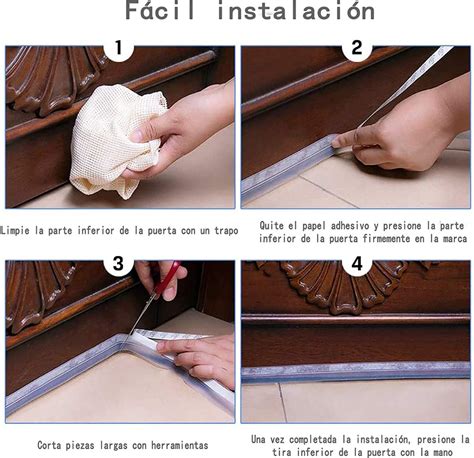 Fácil instalación

1

Limpie la parte inferior de la puerta con un trapo

2

Quite el papel adhesivo y presione la parte inferior de la puerta firmemente en la marca

3

Corta piezas largas con herramientas

4

Una vez completada la instalación, presione la tira inferior de la puerta con la mano