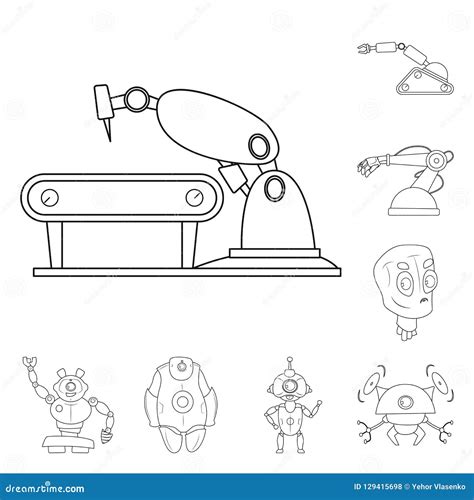 dreamstime.com

ID 129415698 © Yehor Vlasenko