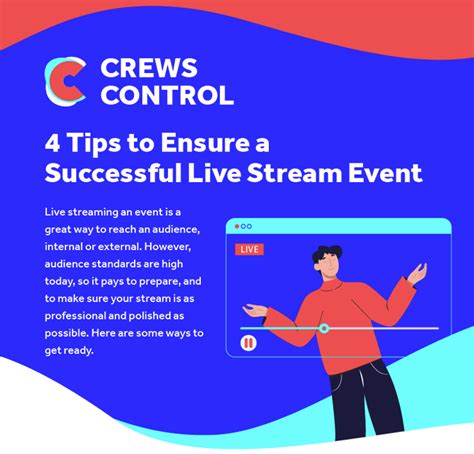 CREWS CONTROL

4 Tips to Ensure a Successful Live Stream Event

Live streaming an event is a great way to reach an audience, internal or external. However, audience standards are high today, so it pays to prepare, and to make sure your stream is as professional and polished as possible. Here are some ways to get ready.

LIVE