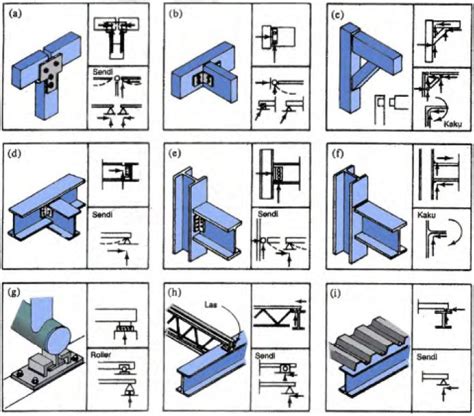 (a)

Sendi

(b)

(c)

Kaku

(d)

Sendi

(e)

Sendi

(f)

Kaku

(g)

Roller

(h)

Las

Sendi

(i)

Sendi