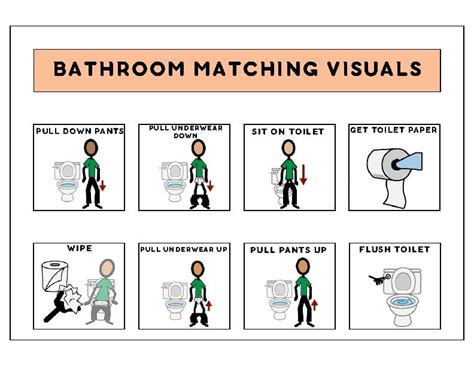 BATHROOM MATCHING VISUALS

PULL DOWN PANTS

PULL UNDERWEAR DOWN

SIT ON TOILET

GET TOILET PAPER

WIPE

PULL UNDERWEAR UP

PULL PANTS UP

FLUSH TOILET