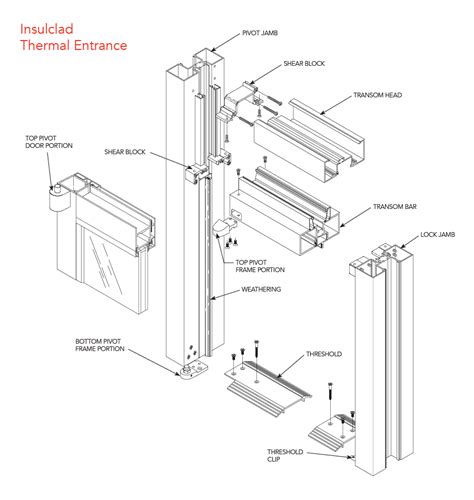 Insulclad
Thermal Entrance

PIVOT JAMB

SHEAR BLOCK

TRANSOM HEAD

TOP PIVOT
DOOR PORTION

SHEAR BLOCK

TRANSOM BAR

LOCK JAMB

TOP PIVOT
FRAME PORTION

WEATHERING

BOTTOM PIVOT
FRAME PORTION

THRESHOLD

THRESHOLD
CLIP