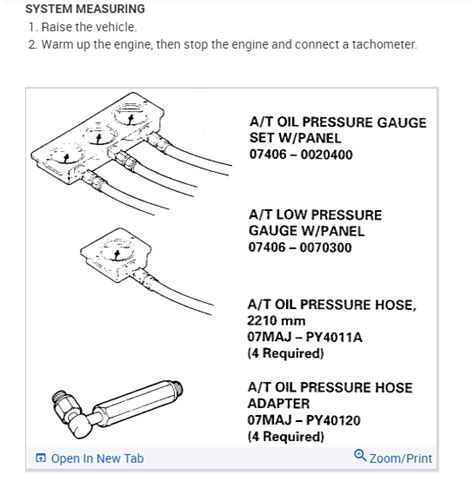 SYSTEM MEASURING
1. Raise the vehicle.
2. Warm up the engine, then stop the engine and connect a tachometer.

A/T OIL PRESSURE GAUGE SET W/PANEL
07406 – 0020400

A/T LOW PRESSURE GAUGE W/PANEL
07406 – 0070300

A/T OIL PRESSURE HOSE, 2210 mm
07MAJ – PY4011A
(4 Required)

A/T OIL PRESSURE HOSE ADAPTER
07MAJ – PY40120
(4 Required)

Open In New Tab
Zoom/Print