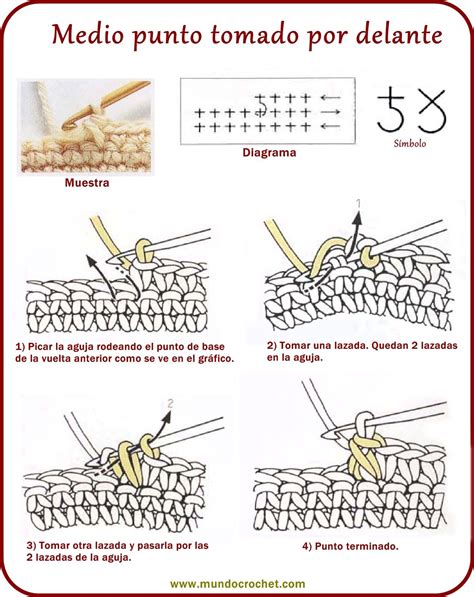 Medio punto tomado por delante

Muestra

Diagrama

Símbolo

1

1) Picar la aguja rodeando el punto de base de la vuelta anterior como se ve en el gráfico.

2) Tomar una lazada. Quedan 2 lazadas en la aguja.

2

3) Tomar otra lazada y pasarla por las 2 lazadas de la aguja.

4) Punto terminado.

www.mundocrochet.com