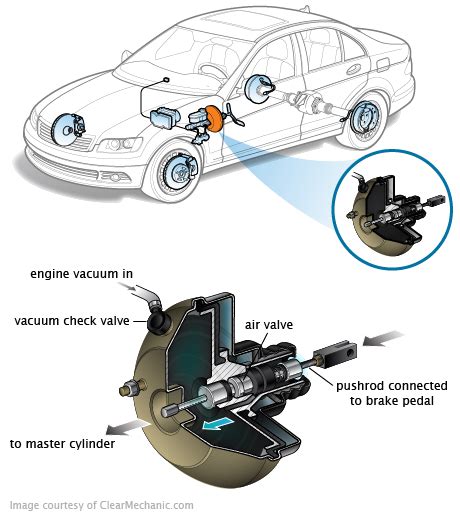 engine vacuum in

vacuum check valve

air valve

pushrod connected to brake pedal

to master cylinder

Image courtesy of ClearMechanic.com