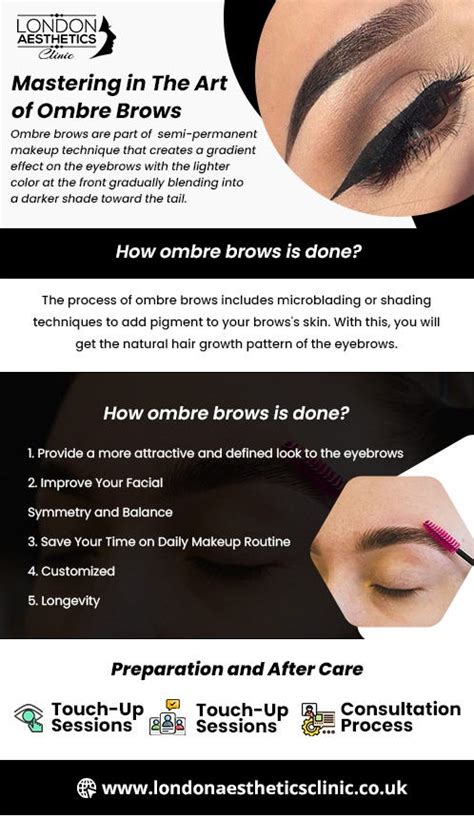 LONDON AESTHETICS Clinic

Mastering in The Art of Ombre Brows

Ombre brows are part of semi-permanent makeup technique that creates a gradient effect on the eyebrows with the lighter color at the front gradually blending into a darker shade toward the tail.

How ombre brows is done?

The process of ombre brows includes microblading or shading techniques to add pigment to your brows's skin. With this, you will get the natural hair growth pattern of the eyebrows.

How ombre brows is done?

1. Provide a more attractive and defined look to the eyebrows

2. Improve Your Facial Symmetry and Balance

3. Save Your Time on Daily Makeup Routine

4. Customized

5. Longevity

Preparation and After Care

Touch-Up Sessions

Touch-Up Sessions

Consultation Process

www.londonaestheticsclinic.co.uk