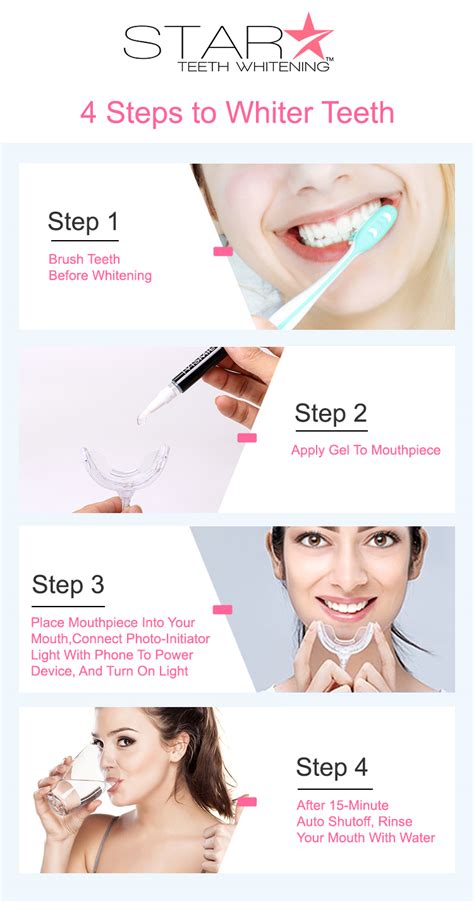 STAR
TEETH WHITENING™

4 Steps to Whiter Teeth

Step 1

Brush Teeth Before Whitening

Step 2

Apply Gel To Mouthpiece

Step 3

Place Mouthpiece Into Your Mouth,Connect Photo-Initiator Light With Phone To Power Device, And Turn On Light

Step 4

After 15-Minute Auto Shutoff, Rinse Your Mouth With Water