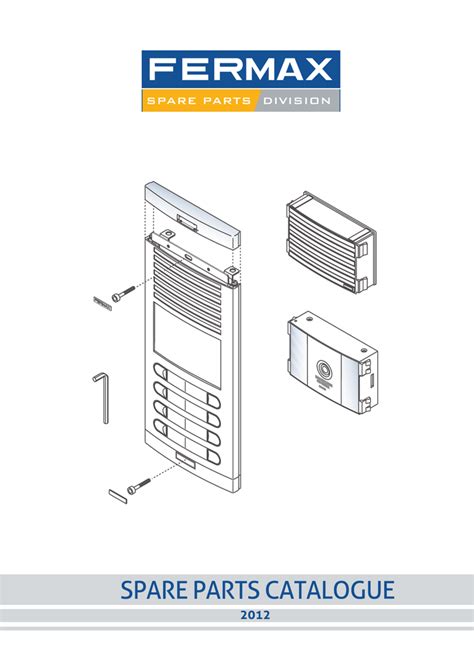 FERMAX
SPARE PARTS DIVISION

SPARE PARTS CATALOGUE

2012